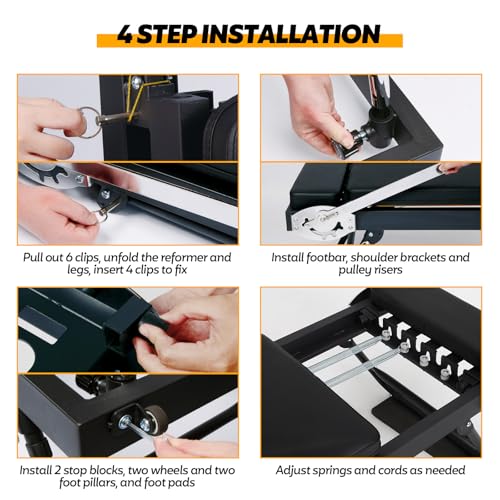 4 STEP INSTALLATION

Pull out 6 clips, unfold the reformer and legs, insert 4 clips to fix

Install footbar, shoulder brackets and pulley risers

Install 2 stop blocks, two wheels and two foot pillars, and foot pads

Adjust springs and cords as needed